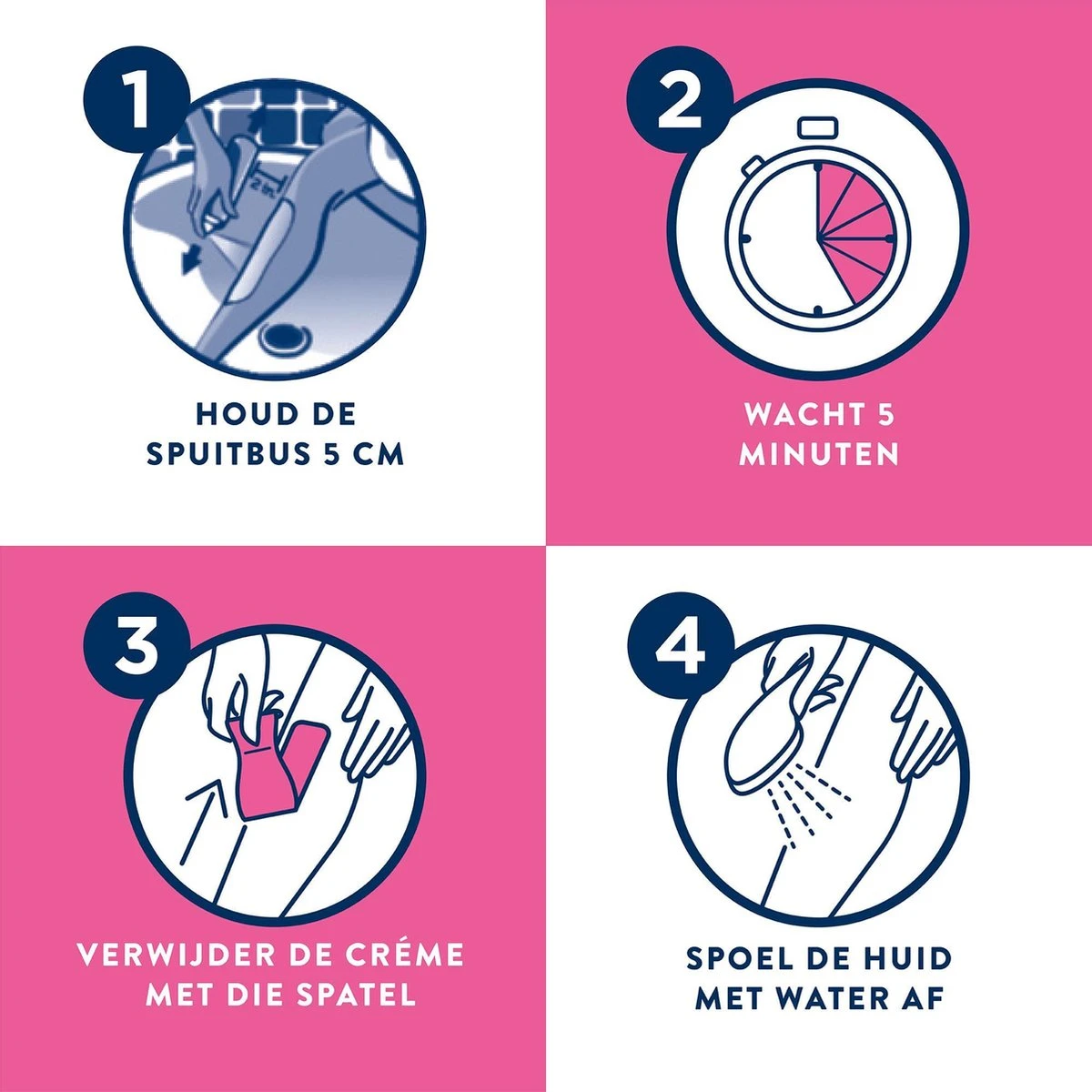 1

HOUD DE SPUITBUS 5 CM

2

WACHT 5 MINUTEN

3

VERWIJDER DE CRÉME MET DIE SPATEL

4

SPOEL DE HUID MET WATER AF