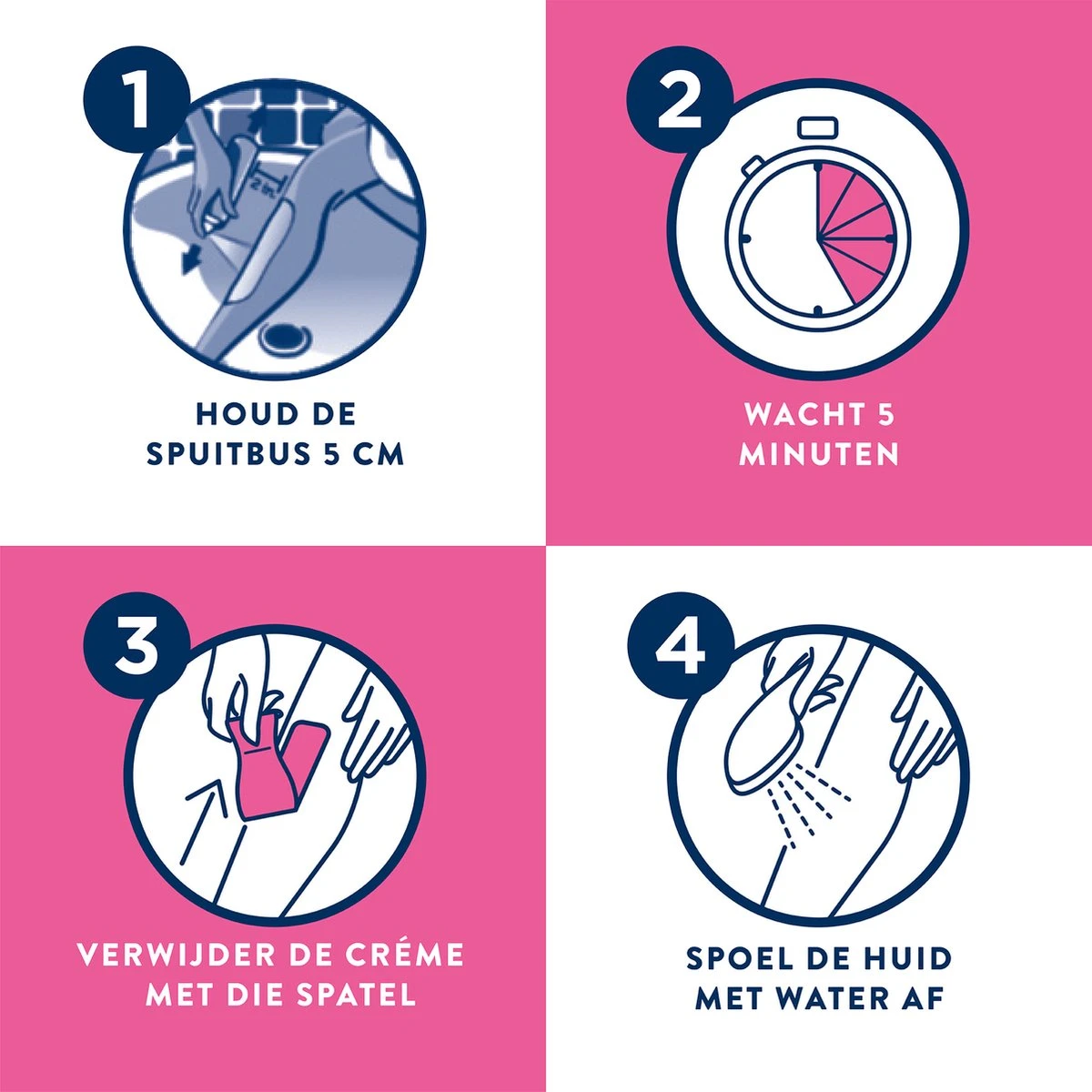 1

HOUD DE SPUITBUS 5 CM

2

WACHT 5 MINUTEN

3

VERWIJDER DE CRÉME MET DIE SPATEL

4

SPOEL DE HUID MET WATER AF