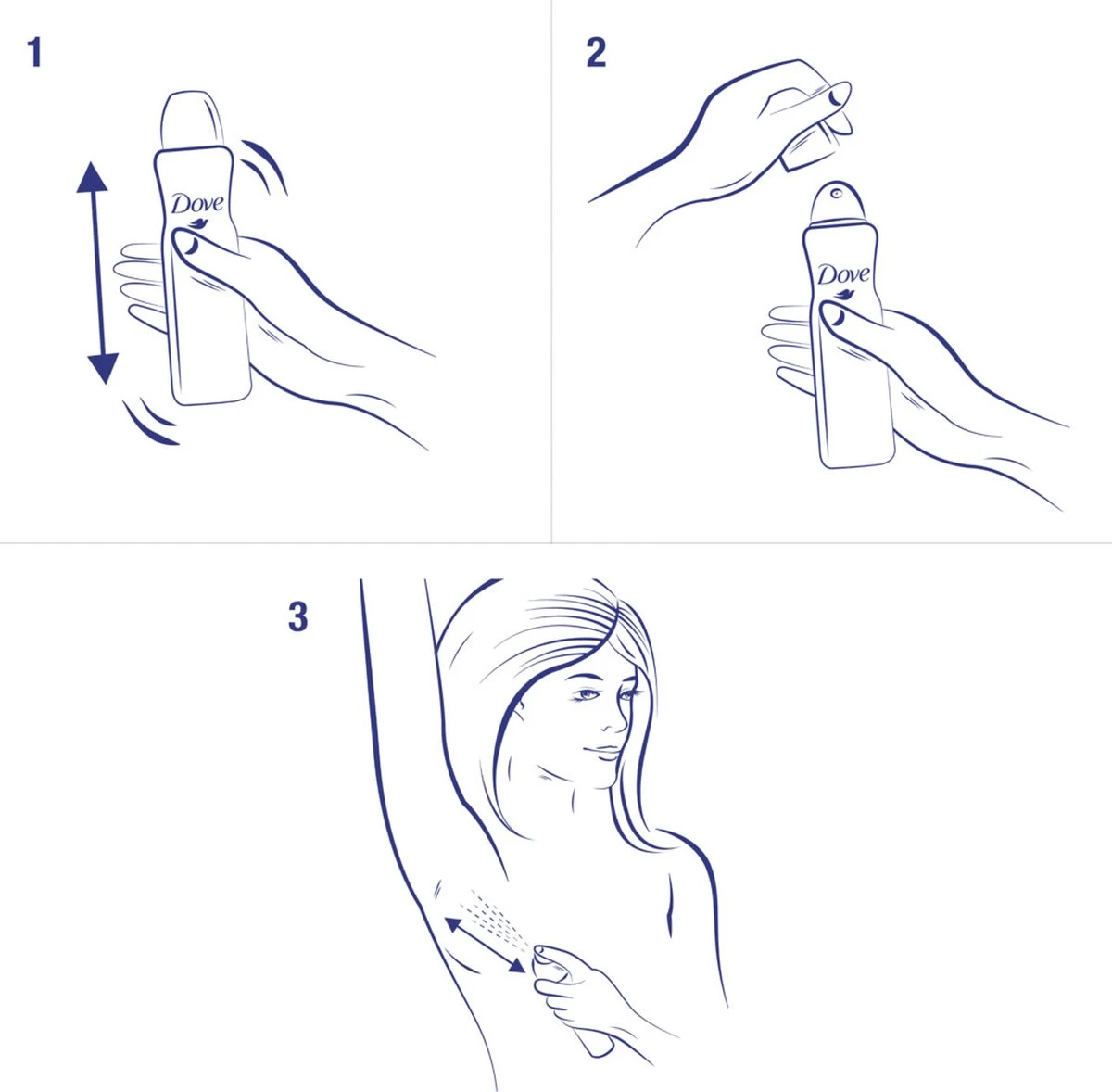 1

Dove

2

Dove

3