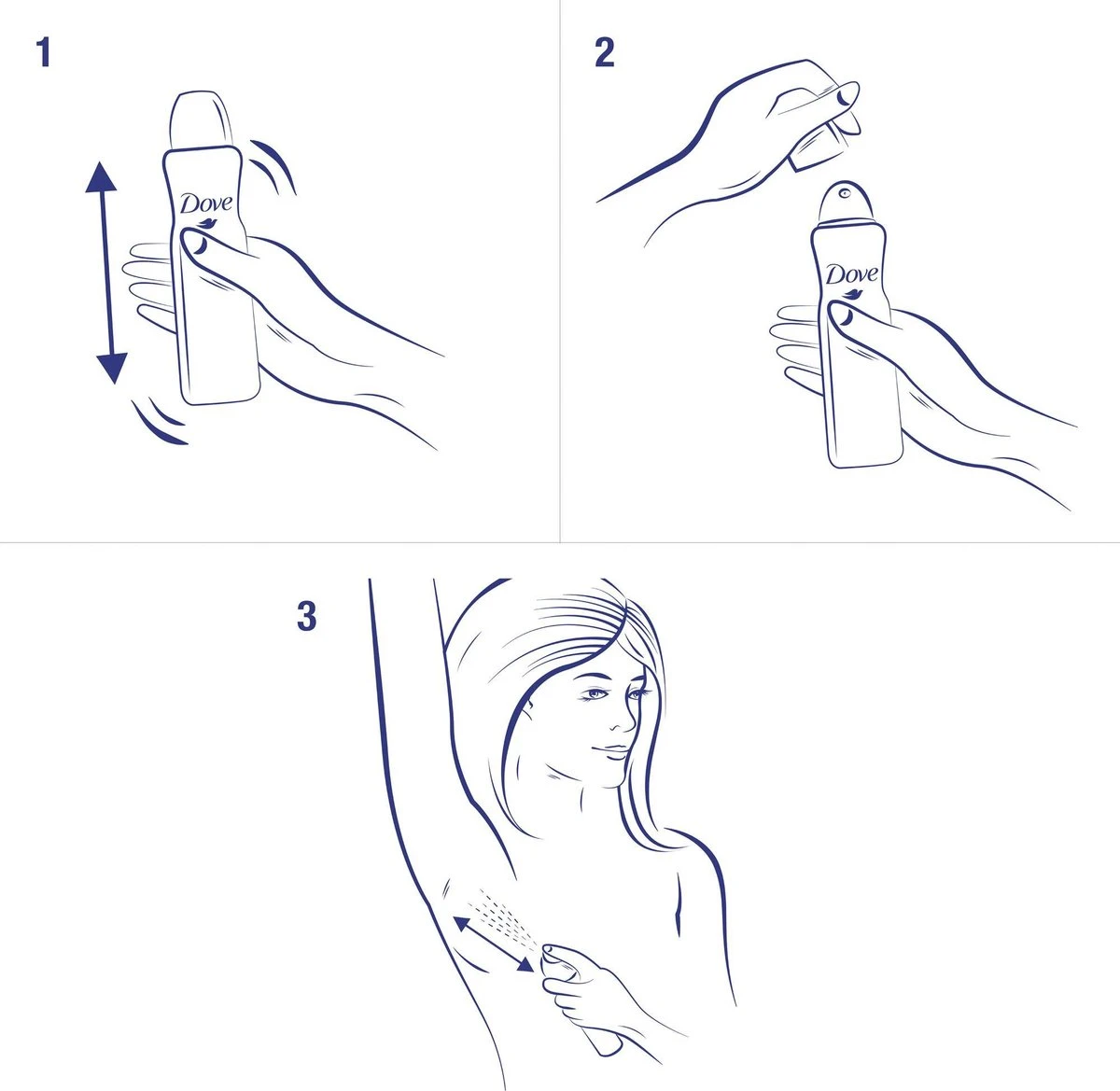 1

Dove

2

Dove

3